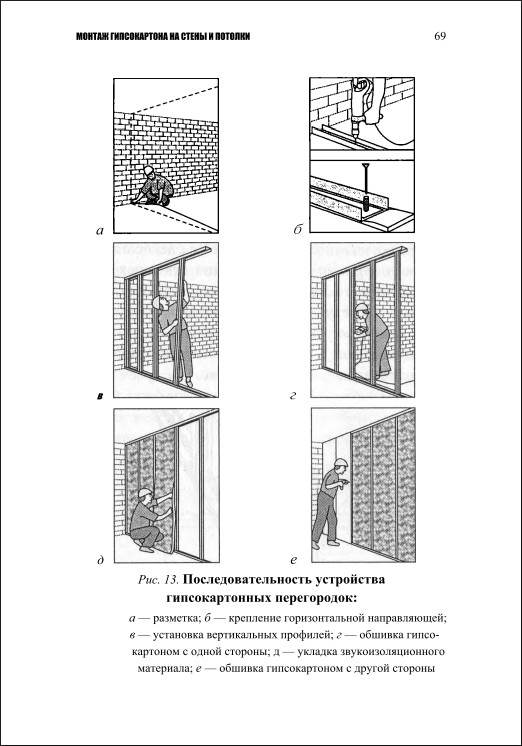 МОНТАЖ ГИПСОКАРТОНА НА СТЕНЫ И ПОТОЛКИ

69

а

б

в

г

д

е

Рис. 13. Последовательность устройства гипсокартонных перегородок:

а — разметка; б — крепление горизонтальной направляющей; в — установка вертикальных профилей; г — обшивка гипсокартоном с одной стороны; д — укладка звукоизоляционного материала; е — обшивка гипсокартоном с другой стороны