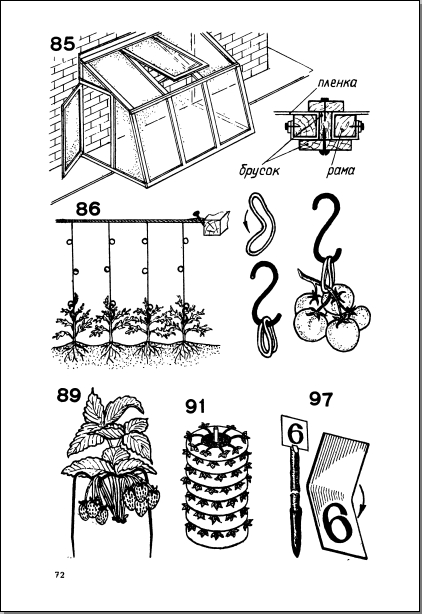 85

пленка

брусок

рама

86

89

91

97

6

6

72