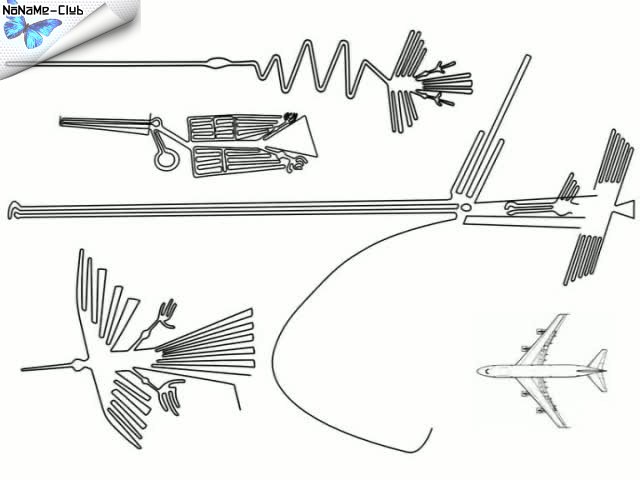 NoNaMe-Club