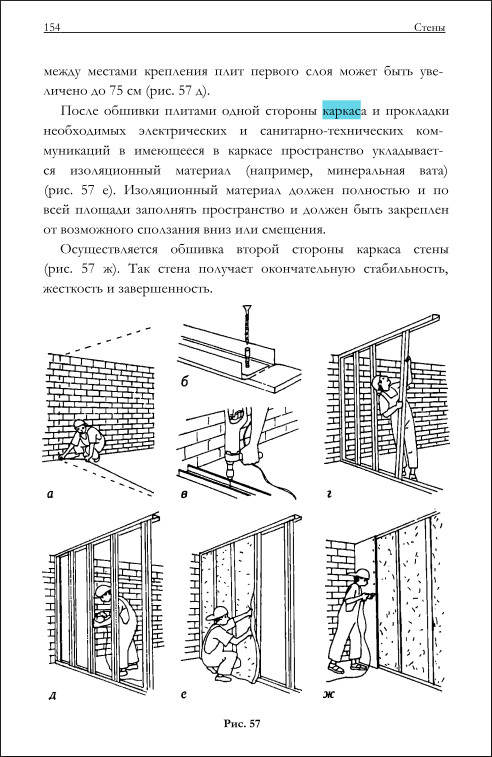 154 Стены

между местами крепления плит первого слоя может быть увеличено до 75 см (рис. 57 д).

После обшивки плитами одной стороны каркаса и прокладки необходимых электрических и санитарно-технических коммуникаций в имеющееся в каркасе пространство укладывается изоляционный материал (например, минеральная вата) (рис. 57 е). Изоляционный материал должен полностью и по всей площади заполнять пространство и должен быть закреплен от возможного сползания вниз или смещения.

Осуществляется обшивка второй стороны каркаса стены (рис. 57 ж). Так стена получает окончательную стабильность, жесткость и завершенность.

а

б

в

г

д

е

ж

Рис. 57