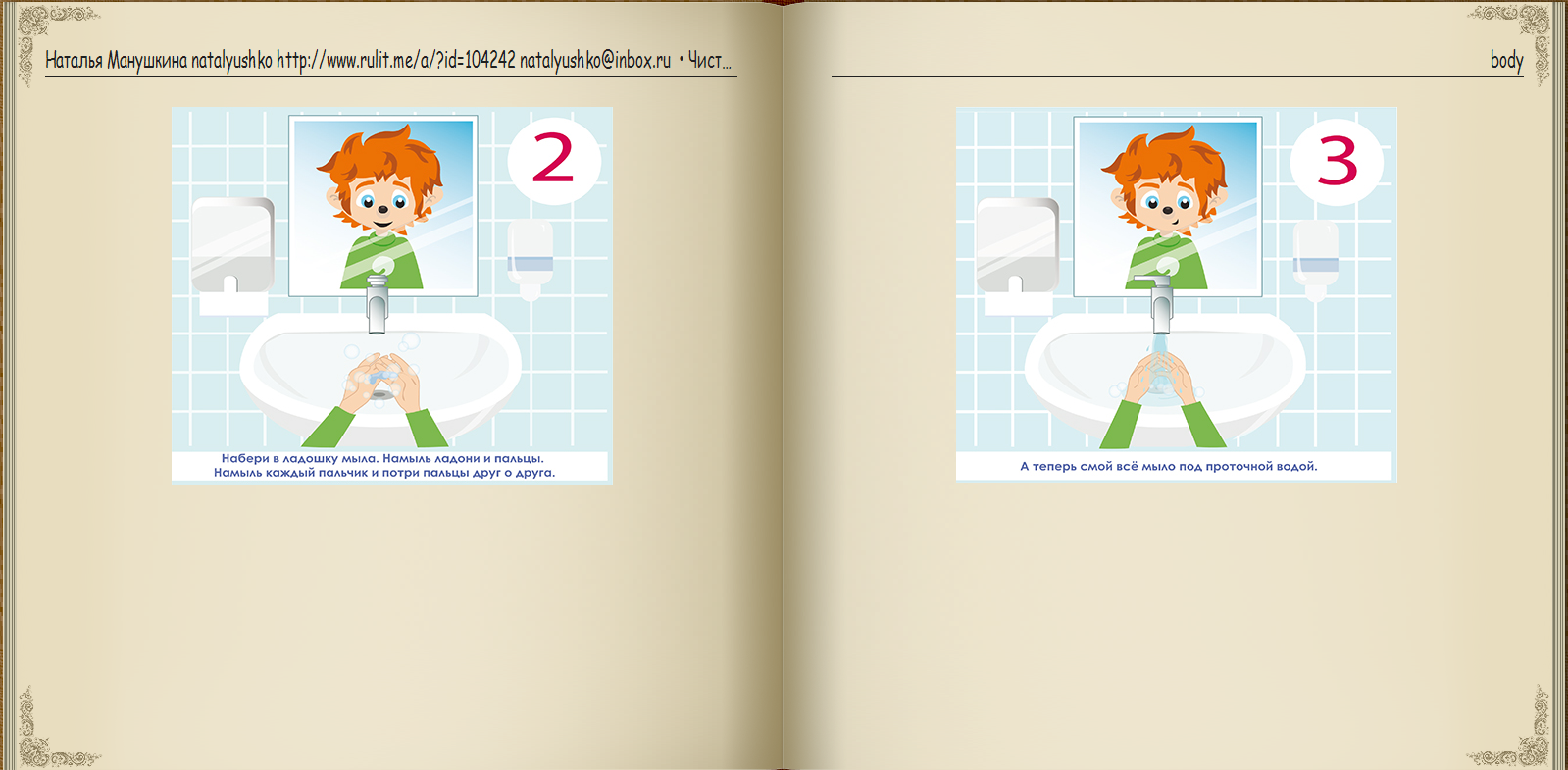 Наталья Манушкина natalyushko http://www.rulit.me/a/?id=104242 natalyushko@inbox.ru • Чист...

2

Набери в ладошку мыла. Намыль ладони и пальцы. Намыль каждый пальчик и потри пальцы друг о друга.

body

3

А теперь смой всё мыло под проточной водой.