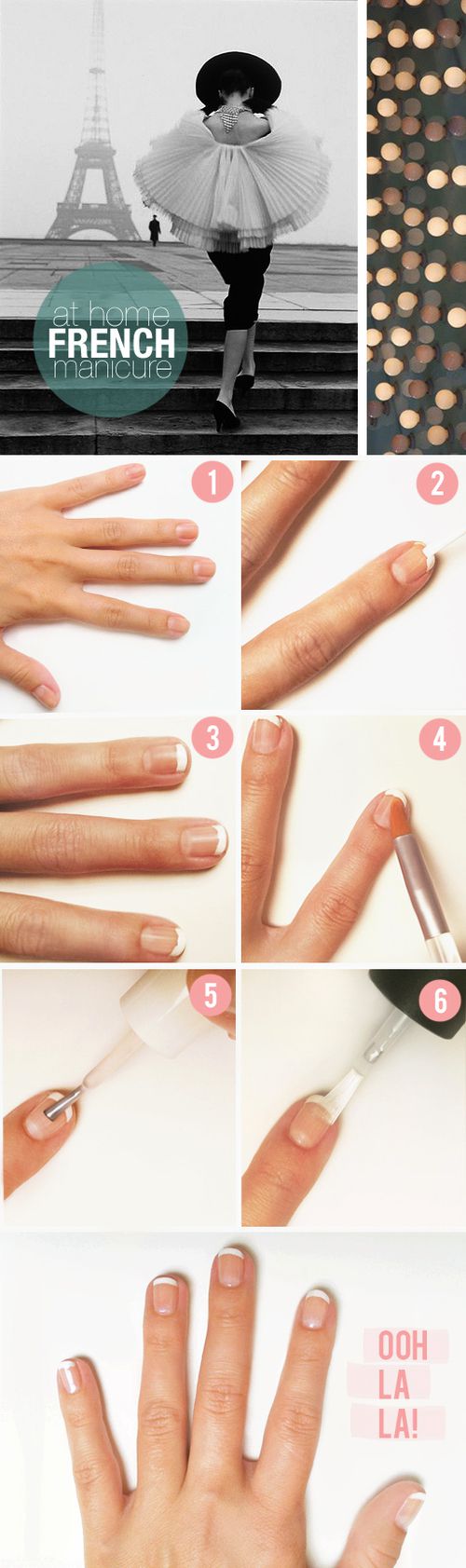 at home
FRENCH
manicure

1
2
3
4
5
6

OOH
LA
LA!