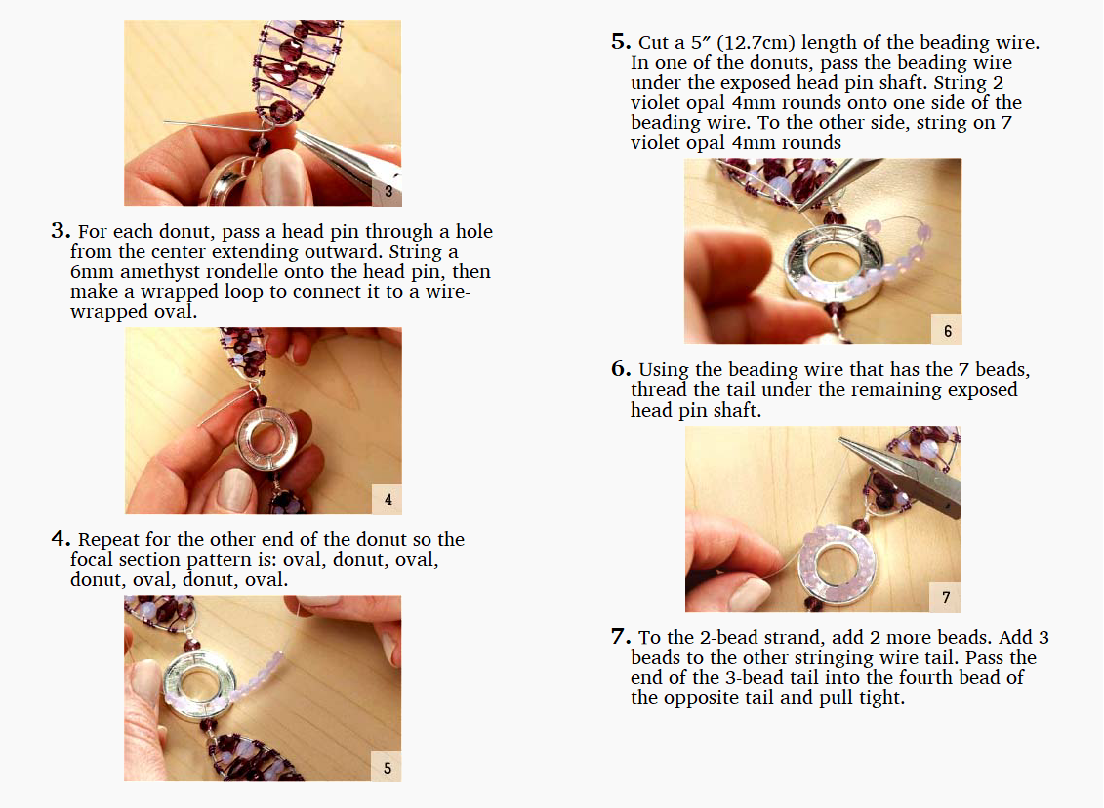 3

3. For each donut, pass a head pin through a hole from the center extending outward. String a 6mm amethyst rondelle onto the head pin, then make a wrapped loop to connect it to a wire-wrapped oval.

4

4. Repeat for the other end of the donut so the focal section pattern is: oval, donut, oval, donut, oval, donut, oval.

5

5. Cut a 5″ (12.7cm) length of the beading wire. In one of the donuts, pass the beading wire under the exposed head pin shaft. String 2 violet opal 4mm rounds onto one side of the beading wire. To the other side, string on 7 violet opal 4mm rounds

6

6. Using the beading wire that has the 7 beads, thread the tail under the remaining exposed head pin shaft.

7

7. To the 2-bead strand, add 2 more beads. Add 3 beads to the other stringing wire tail. Pass the end of the 3-bead tail into the fourth bead of the opposite tail and pull tight.