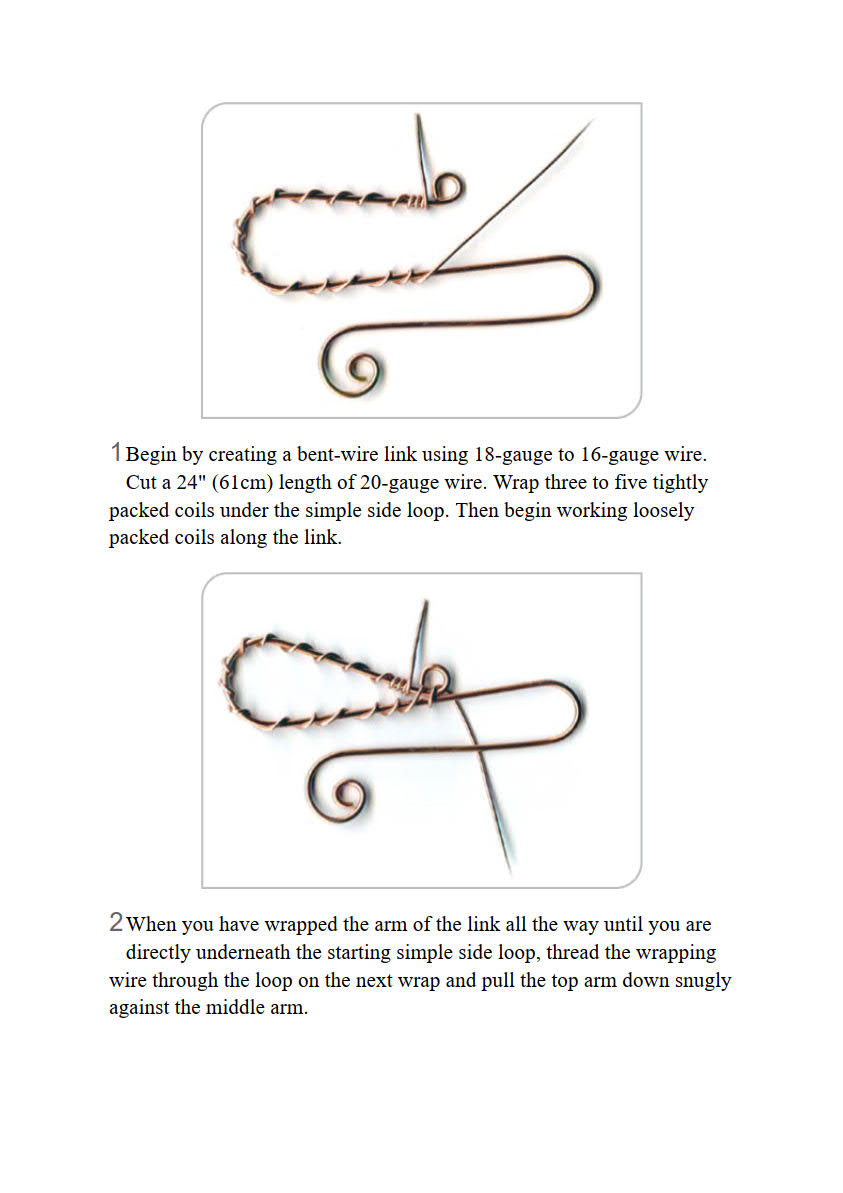 1 Begin by creating a bent-wire link using 18-gauge to 16-gauge wire. Cut a 24" (61cm) length of 20-gauge wire. Wrap three to five tightly packed coils under the simple side loop. Then begin working loosely packed coils along the link.

2 When you have wrapped the arm of the link all the way until you are directly underneath the starting simple side loop, thread the wrapping wire through the loop on the next wrap and pull the top arm down snugly against the middle arm.