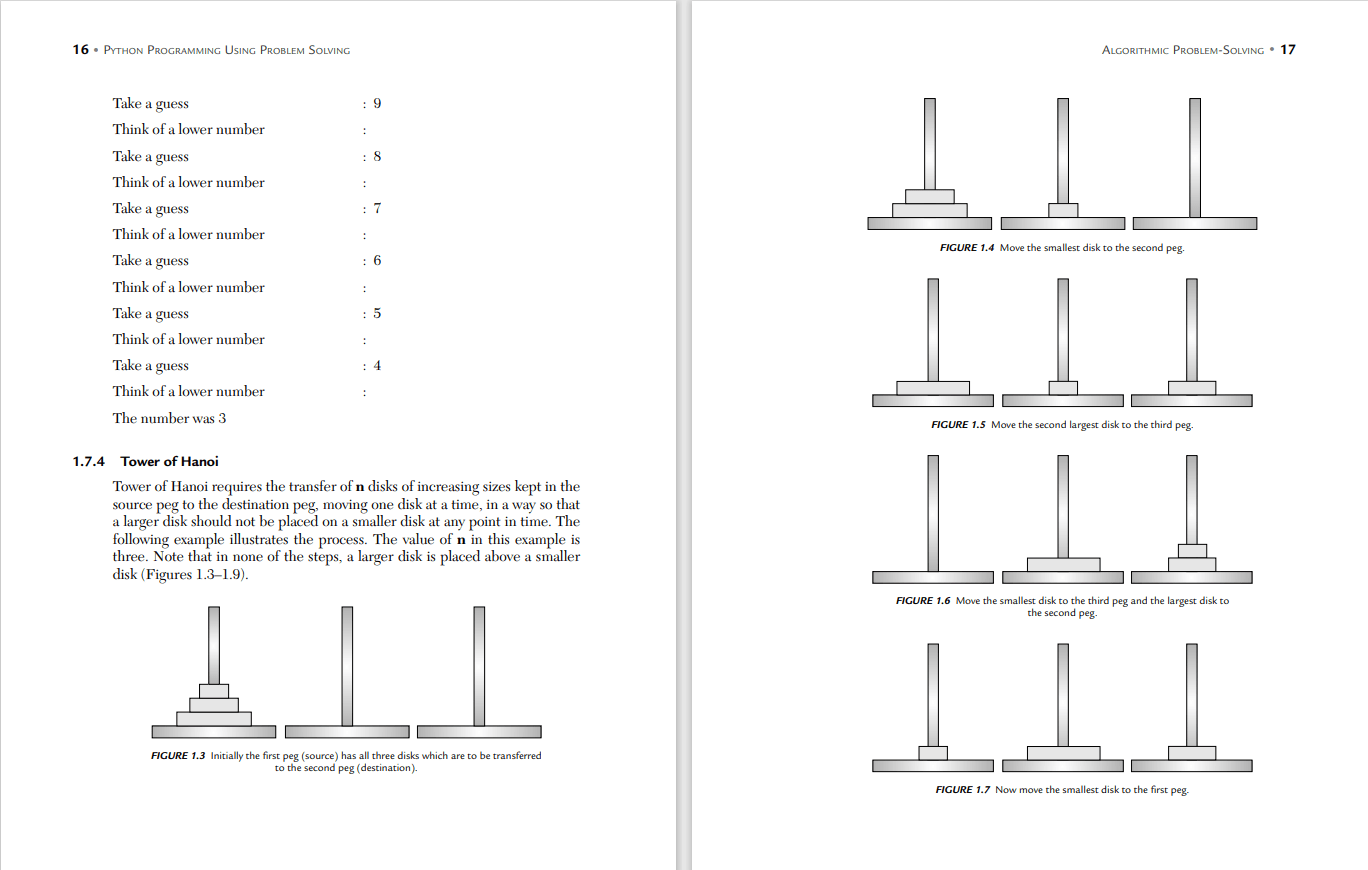 16 • PYTHON PROGRAMMING USING PROBLEM SOLVING

Take a guess : 9
Think of a lower number :
Take a guess : 8
Think of a lower number :
Take a guess : 7
Think of a lower number :
Take a guess : 6
Think of a lower number :
Take a guess : 5
Think of a lower number :
Take a guess : 4
Think of a lower number :
The number was 3

1.7.4 Tower of Hanoi

Tower of Hanoi requires the transfer of **n** disks of increasing sizes kept in the source peg to the destination peg, moving one disk at a time, in a way so that a larger disk should not be placed on a smaller disk at any point in time. The following example illustrates the process. The value of **n** in this example is three. Note that in none of the steps, a larger disk is placed above a smaller disk (Figures 1.3–1.9).

FIGURE 1.3 Initially the first peg (source) has all three disks which are to be transferred to the second peg (destination).

ALGORITHMIC PROBLEM-SOLVING • 17

FIGURE 1.4 Move the smallest disk to the second peg.

FIGURE 1.5 Move the second largest disk to the third peg.

FIGURE 1.6 Move the smallest disk to the third peg and the largest disk to the second peg.

FIGURE 1.7 Now move the smallest disk to the first peg.