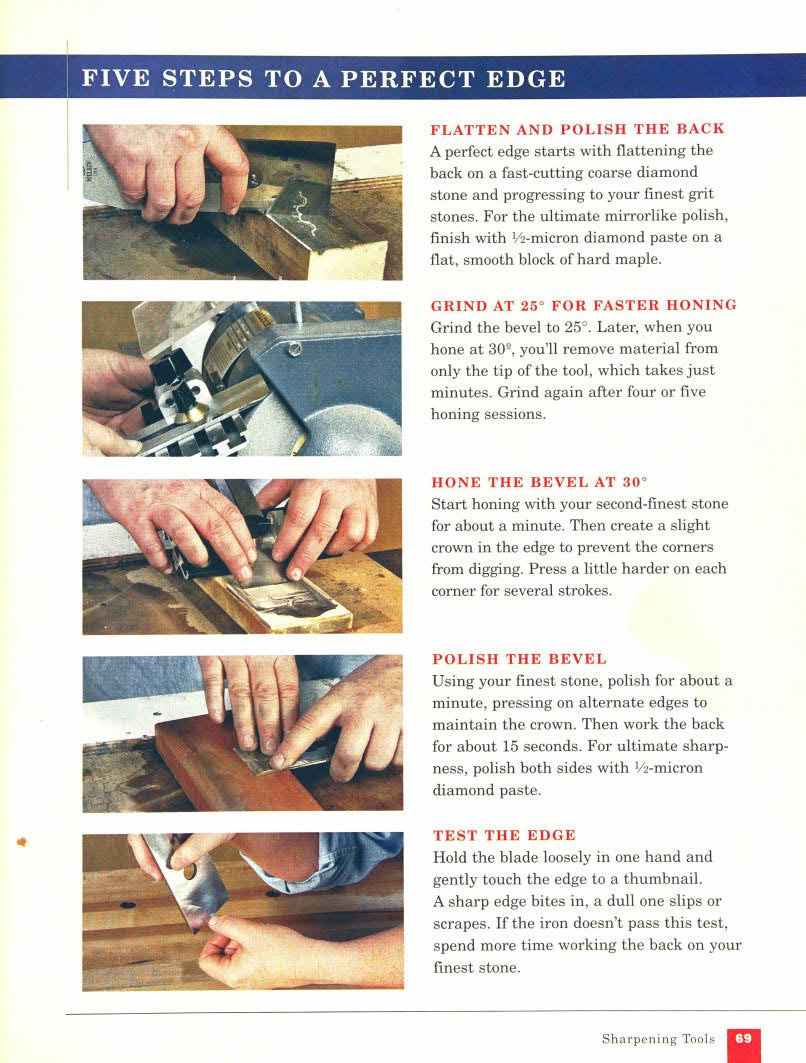 FIVE STEPS TO A PERFECT EDGE

FLATTEN AND POLISH THE BACK
A perfect edge starts with flattening the back on a fast-cutting coarse diamond stone and progressing to your finest grit stones. For the ultimate mirrorlike polish, finish with ½-micron diamond paste on a flat, smooth block of hard maple.

GRIND AT 25° FOR FASTER HONING
Grind the bevel to 25°. Later, when you hone at 30°, you'll remove material from only the tip of the tool, which takes just minutes. Grind again after four or five honing sessions.

HONE THE BEVEL AT 30°
Start honing with your second-finest stone for about a minute. Then create a slight crown in the edge to prevent the corners from digging. Press a little harder on each corner for several strokes.

POLISH THE BEVEL
Using your finest stone, polish for about a minute, pressing on alternate edges to maintain the crown. Then work the back for about 15 seconds. For ultimate sharpness, polish both sides with ½-micron diamond paste.

TEST THE EDGE
Hold the blade loosely in one hand and gently touch the edge to a thumbnail. A sharp edge bites in, a dull one slips or scrapes. If the iron doesn't pass this test, spend more time working the back on your finest stone.

Sharpening Tools 69