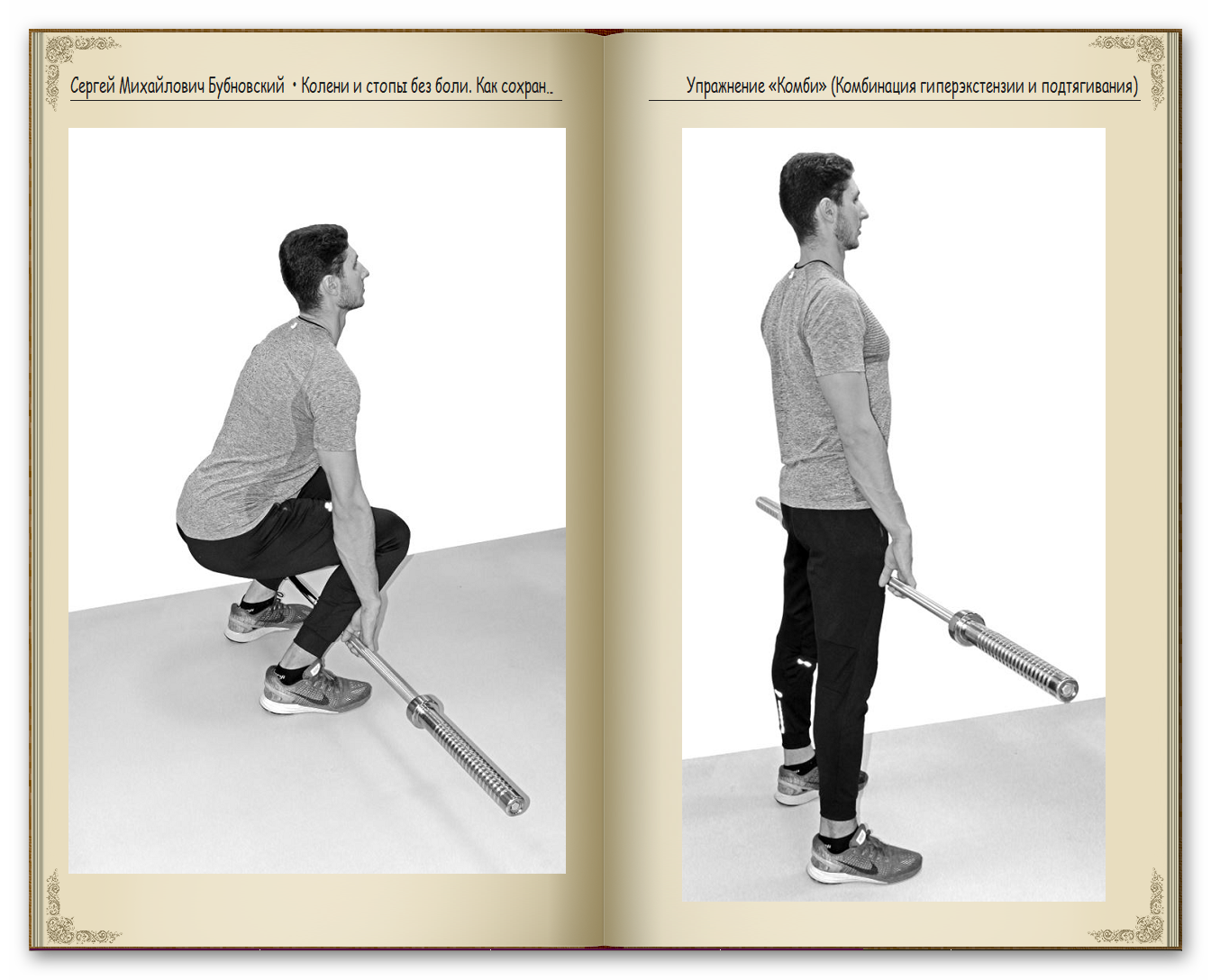 Сергей Михайлович Бубновский • Колени и стопы без боли. Как сохран..

Упражнение «Комби» (Комбинация гиперэкстензии и подтягивания)