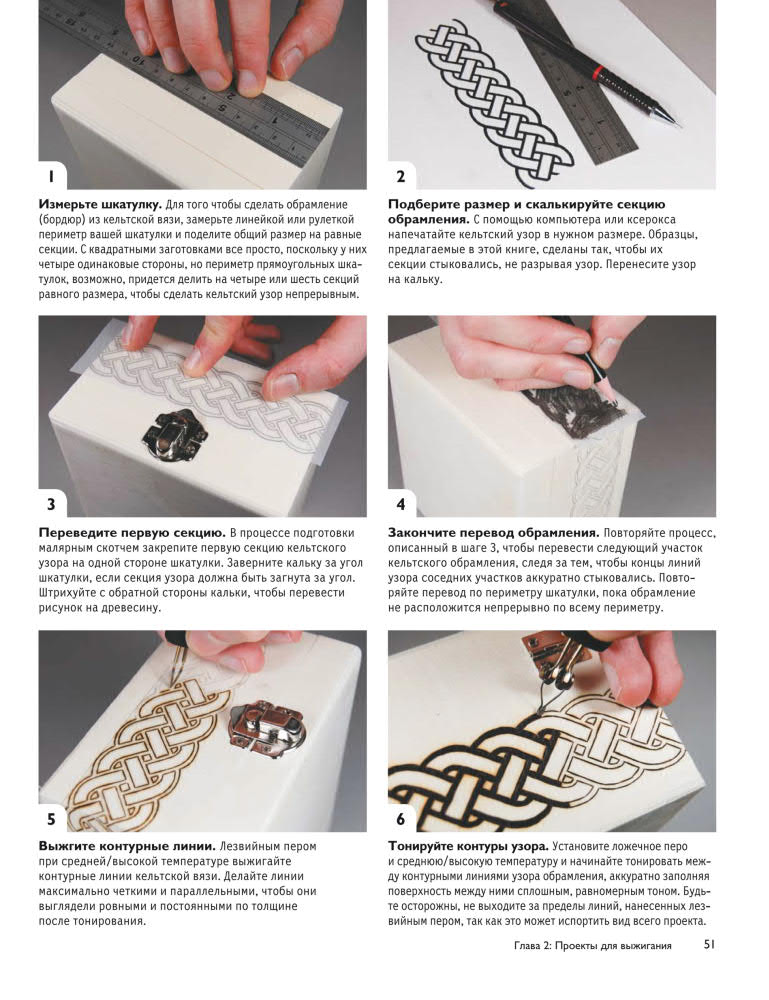 1

Измерьте шкатулку. Для того чтобы сделать обрамление (бордюр) из кельтской вязи, замерьте линейкой или рулеткой периметр вашей шкатулки и поделите общий размер на равные секции. С квадратными заготовками все просто, поскольку у них четыре одинаковые стороны, но периметр прямоугольных шкатулок, возможно, придется делить на четыре или шесть секций равного размера, чтобы сделать кельтский узор непрерывным.

2

Подберите размер и скалькируйте секцию обрамления. С помощью компьютера или ксерокса напечатайте кельтский узор в нужном размере. Образцы, предлагаемые в этой книге, сделаны так, чтобы их секции стыковались, не разрывая узор. Перенесите узор на кальку.

3

Переведите первую секцию. В процессе подготовки малярным скотчем закрепите первую секцию кельтского узора на одной стороне шкатулки. Заверните кальку за угол шкатулки, если секция узора должна быть загнута за угол. Штрихуйте с обратной стороны кальки, чтобы перевести рисунок на древесину.

4

Закончите перевод обрамления. Повторяйте процесс, описанный в шаге 3, чтобы перевести следующий участок кельтского обрамления, следя за тем, чтобы концы линий узора соседних участков аккуратно стыковались. Повторяйте перевод по периметру шкатулки, пока обрамление не расположится непрерывно по всему периметру.

5

Выжгите контурные линии. Лезвийным пером при средней/высокой температуре выжигайте контурные линии кельтской вязи. Делайте линии максимально четкими и параллельными, чтобы они выглядели ровными и постоянными по толщине после тонирования.

6

Тонируйте контуры узора. Установите ложечное перо и среднюю/высокую температуру и начинайте тонировать между контурными линиями узора обрамления, аккуратно заполняя поверхность между ними сплошным, равномерным тоном. Будьте осторожны, не выходите за пределы линий, нанесенных лезвийным пером, так как это может испортить вид всего проекта.

Глава 2: Проекты для выжигания 51