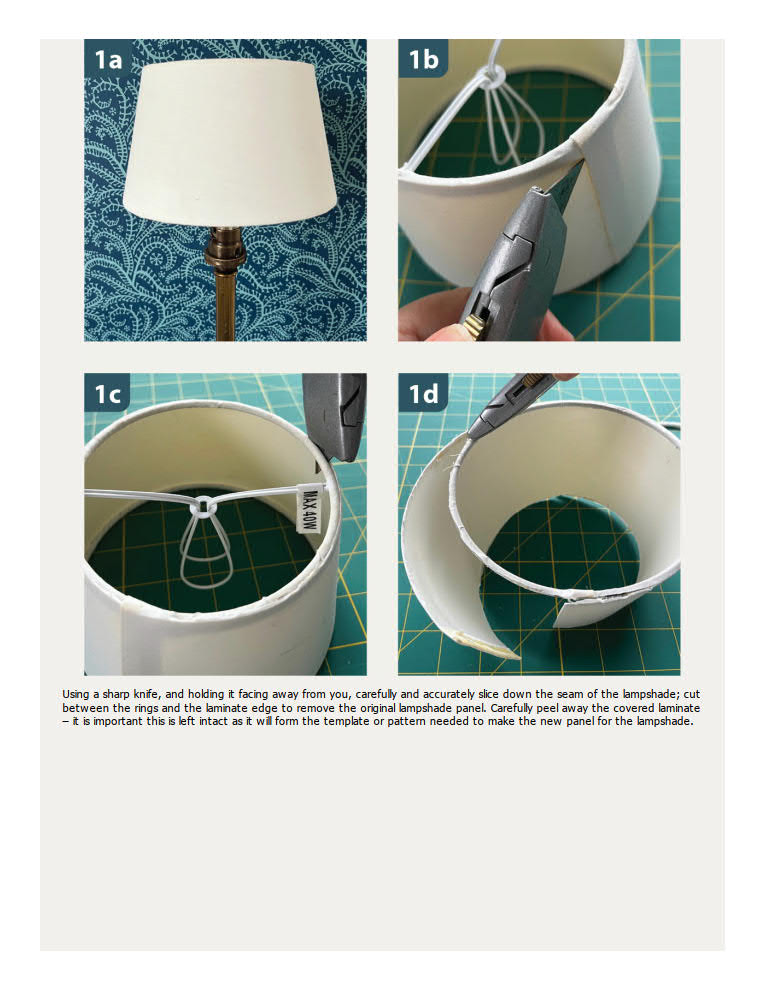 1a

1b

1c

MAX 40W

1d

Using a sharp knife, and holding it facing away from you, carefully and accurately slice down the seam of the lampshade; cut between the rings and the laminate edge to remove the original lampshade panel. Carefully peel away the covered laminate – it is important this is left intact as it will form the template or pattern needed to make the new panel for the lampshade.