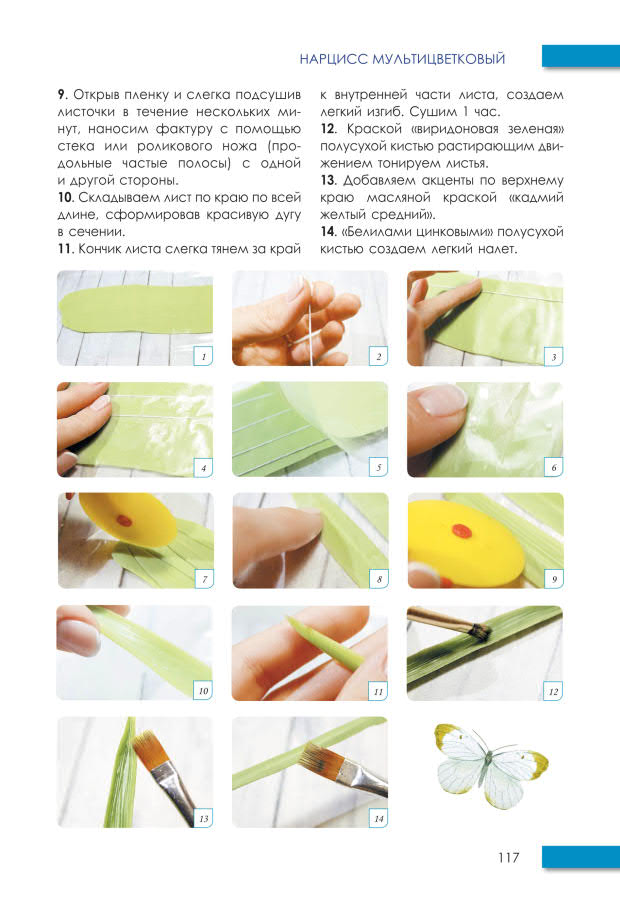 НАРЦИСС МУЛЬТИЦВЕТКОВЫЙ

**9**. Открыв пленку и слегка подсушив листочки в течение нескольких минут, наносим фактуру с помощью стека или роликового ножа (продольные частые полосы) с одной и другой стороны.
**10**. Складываем лист по краю по всей длине, сформировав красивую дугу в сечении.
**11**. Кончик листа слегка тянем за край к внутренней части листа, создаем легкий изгиб. Сушим 1 час.
**12**. Краской «виридоновая зеленая» полусухой кистью растирающим движением тонируем листья.
**13**. Добавляем акценты по верхнему краю масляной краской «кадмий желтый средний».
**14**. «Белилами цинковыми» полусухой кистью создаем легкий налет.

1

2

3

4

5

6

7

8

9

10

11

12

13

14

117