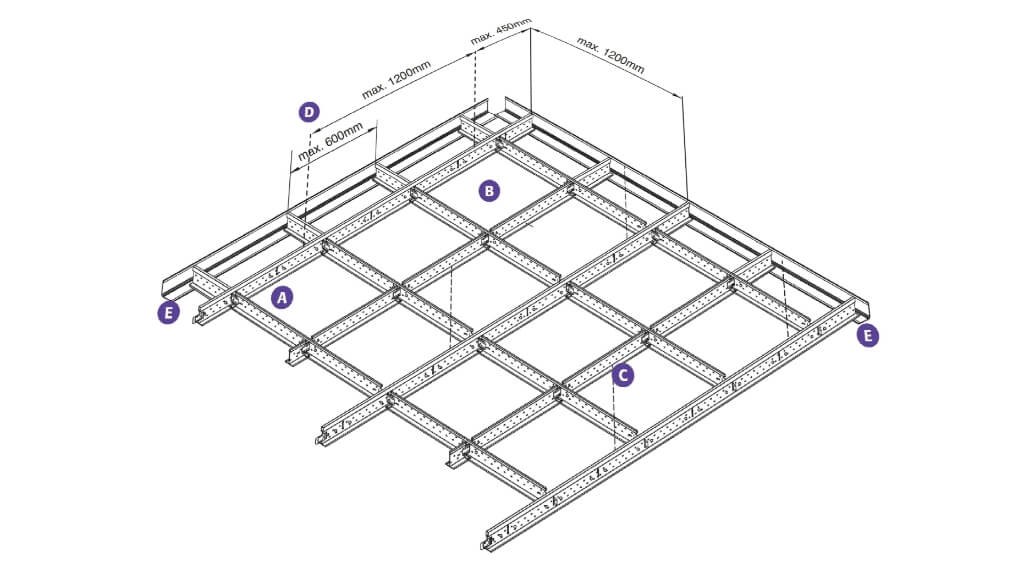 max. 450mm

max. 1200mm

max. 1200mm

D

max. 600mm

B

A

E

E

C